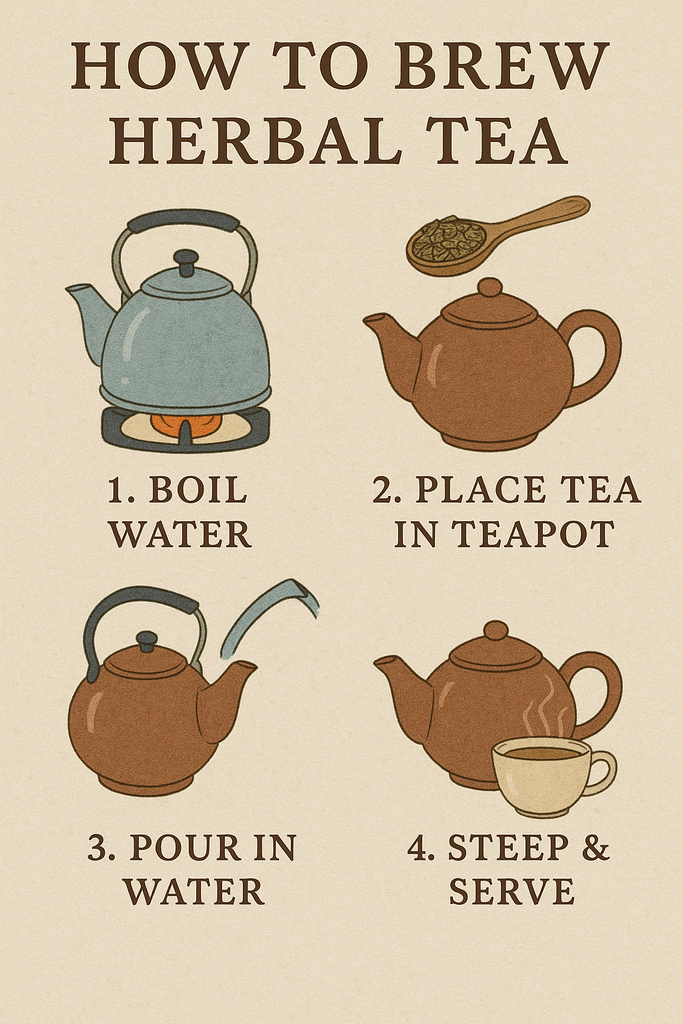 HOW TO BREW HERBAL TEA

1. BOIL WATER

2. PLACE TEA IN TEAPOT

3. POUR IN WATER

4. STEEP & SERVE