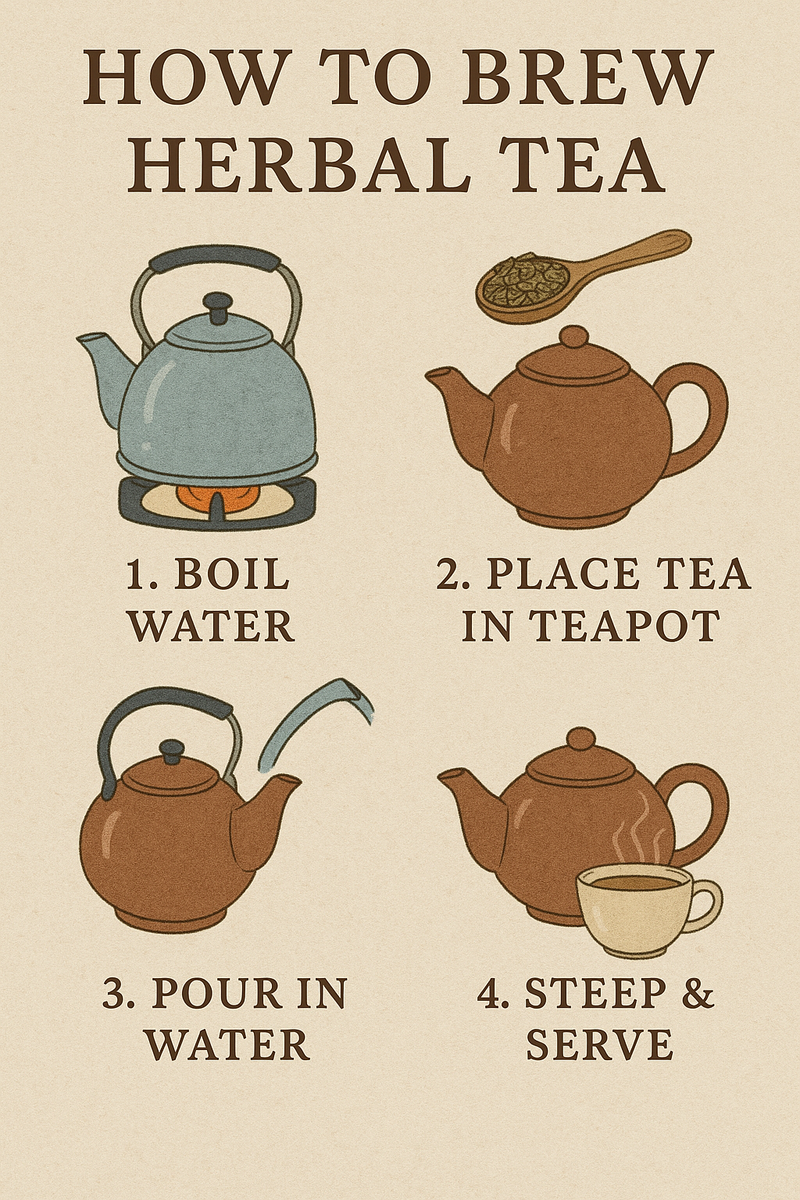 HOW TO BREW HERBAL TEA

1. BOIL WATER

2. PLACE TEA IN TEAPOT

3. POUR IN WATER

4. STEEP & SERVE